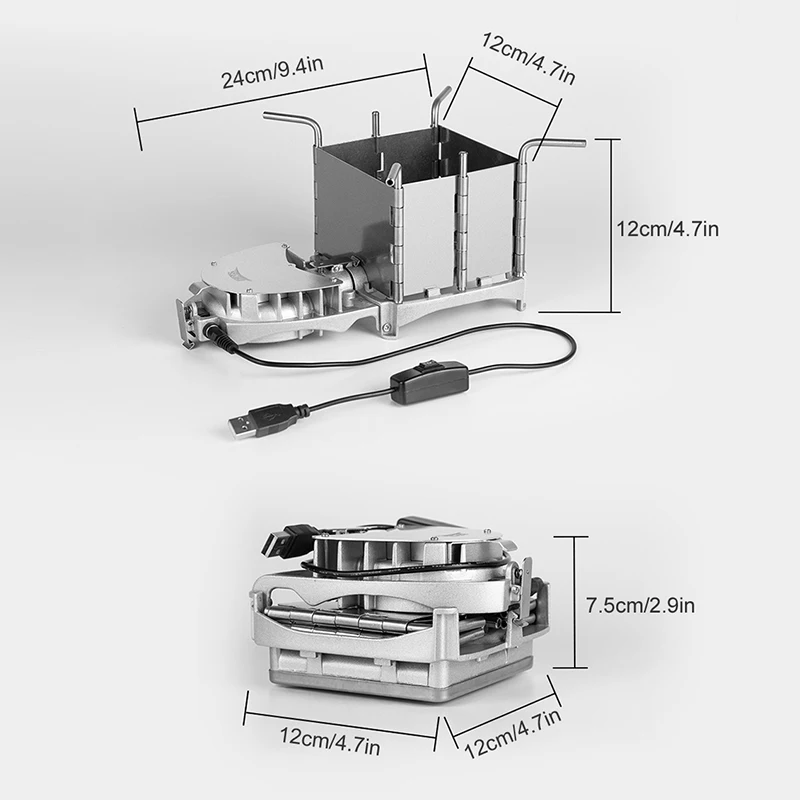 24cm/9.4in

12cm/4.7in

12cm/4.7in

7.5cm/2.9in

12cm/4.7in

12cm/4.7in