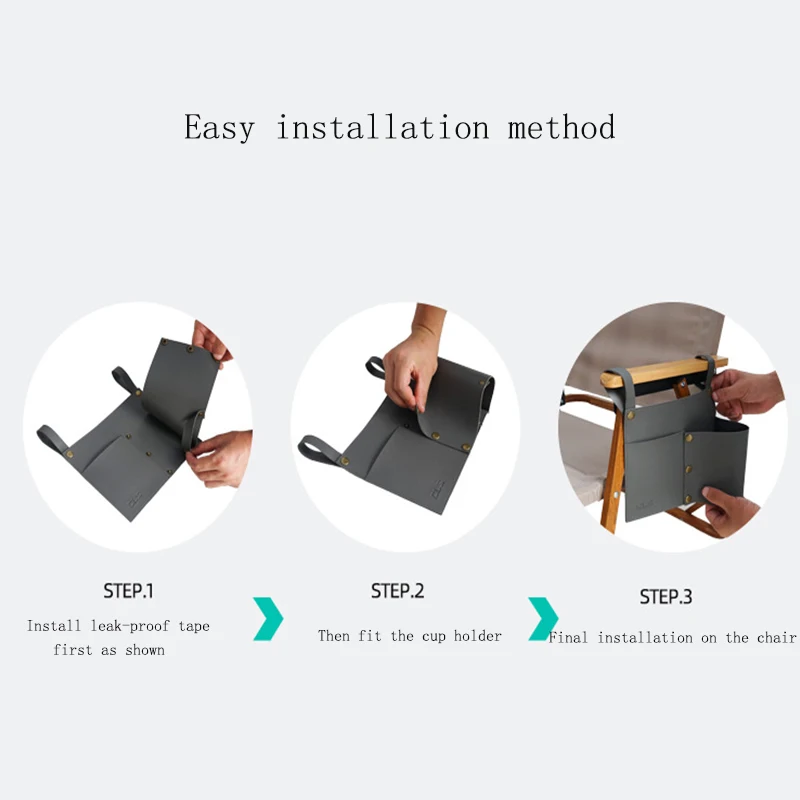 Easy installation method

STEP.1

Install leak-proof tape first as shown

STEP.2

Then fit the cup holder

STEP.3

Final installation on the chair